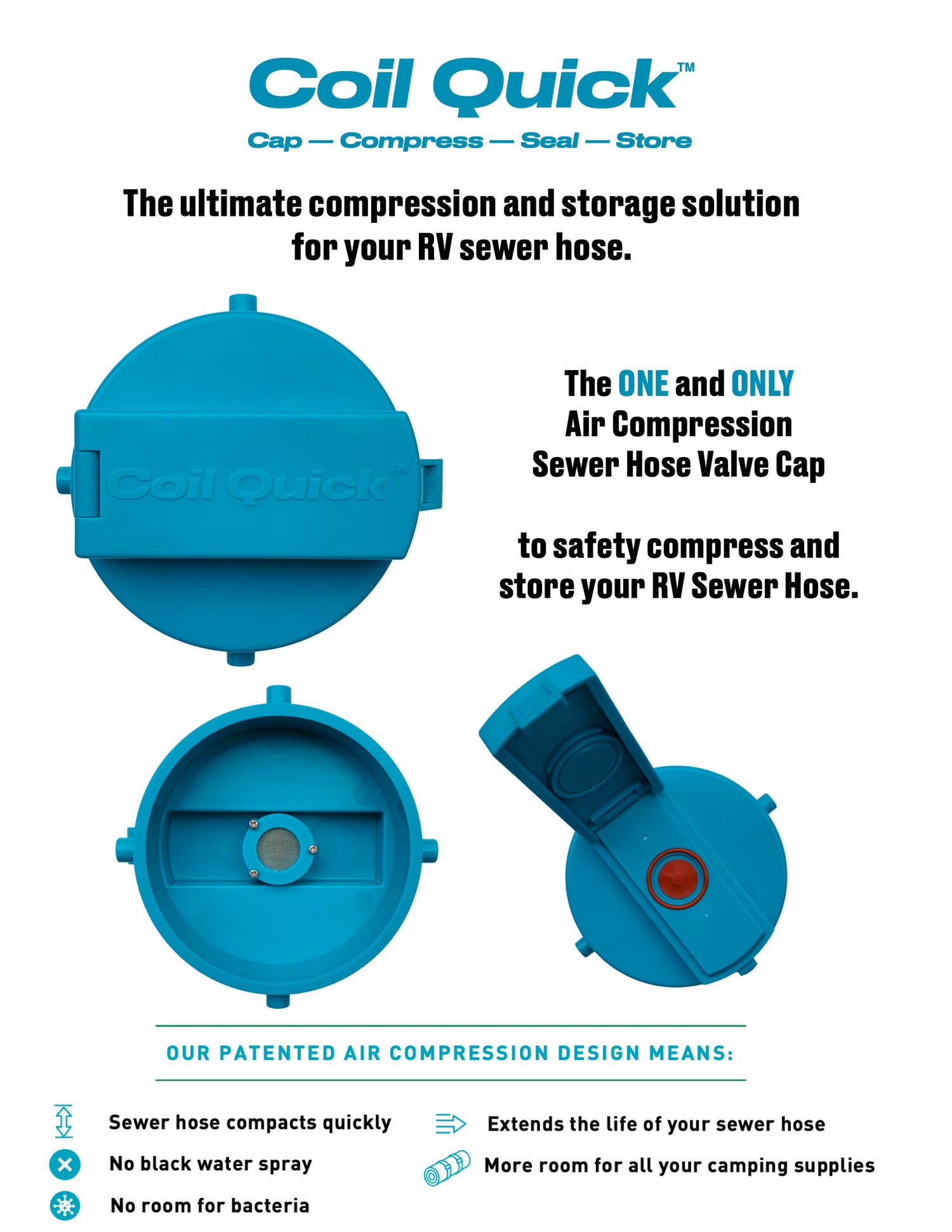 Coil Quick™

Cap — Compress — Seal — Store

The ultimate compression and storage solution for your RV sewer hose.

Coil Quick™

The ONE and ONLY Air Compression Sewer Hose Valve Cap

to safety compress and store your RV Sewer Hose.

OUR PATENTED AIR COMPRESSION DESIGN MEANS:

Sewer hose compacts quickly

No black water spray

No room for bacteria

Extends the life of your sewer hose

More room for all your camping supplies