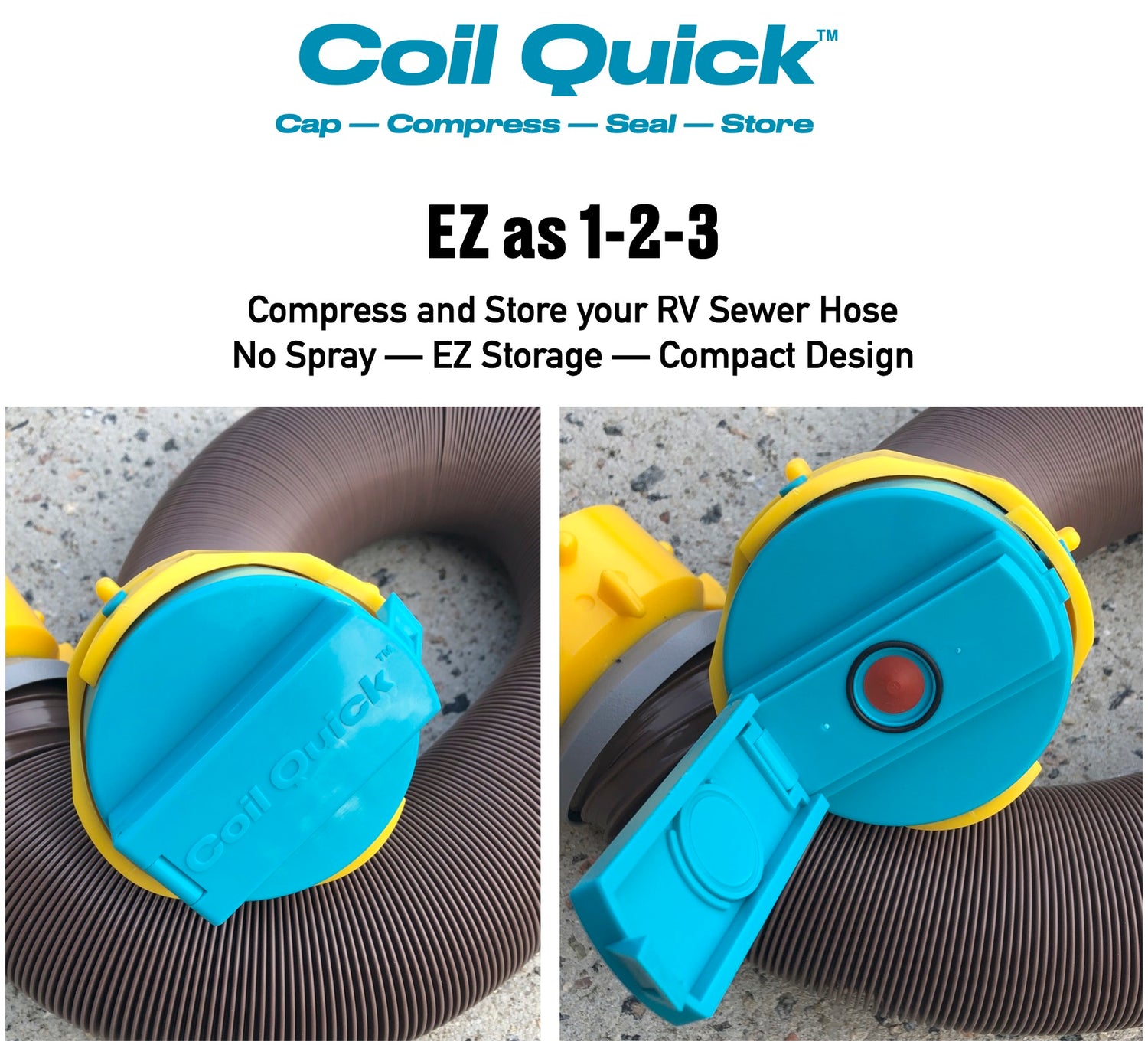 Coil Quick™
Cap — Compress — Seal — Store

EZ as 1-2-3

Compress and Store your RV Sewer Hose
No Spray — EZ Storage — Compact Design

Coil Quick™