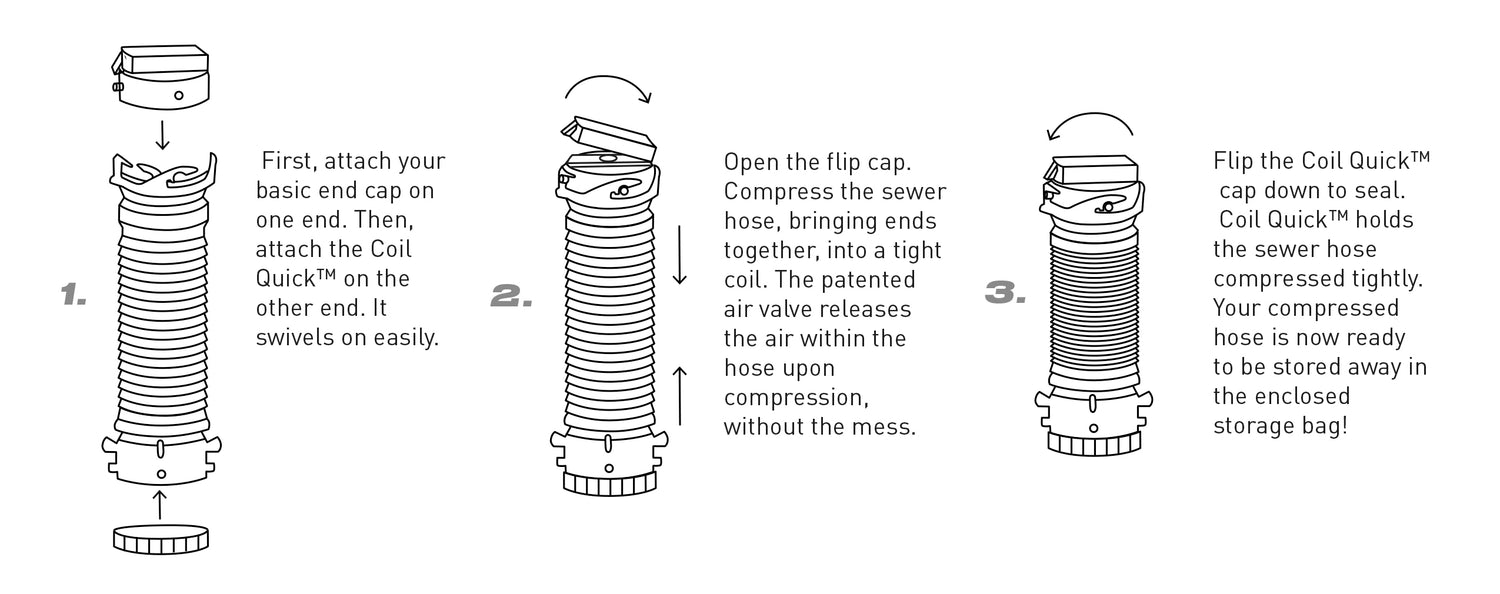 1.

First, attach your basic end cap on one end. Then, attach the Coil Quick™ on the other end. It swivels on easily.

2.

Open the flip cap. Compress the sewer hose, bringing ends together, into a tight coil. The patented air valve releases the air within the hose upon compression, without the mess.

3.

Flip the Coil Quick™ cap down to seal. Coil Quick™ holds the sewer hose compressed tightly. Your compressed hose is now ready to be stored away in the enclosed storage bag!